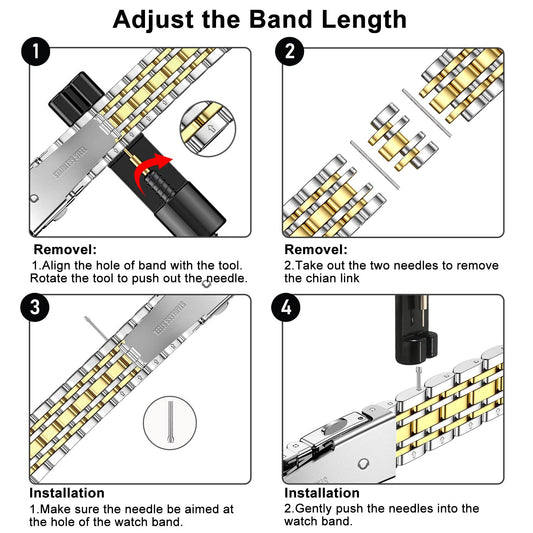 Adjust the Band Length

1

STAINLESS STEEL

Removel:
1.Align the hole of band with the tool. Rotate the tool to push out the needle.

2

Removel:
2.Take out the two needles to remove the chian link

3

STAINLESS STEEL

Installation
1.Make sure the needle be aimed at the hole of the watch band.

4

Installation
2.Gently push the needles into the watch band.