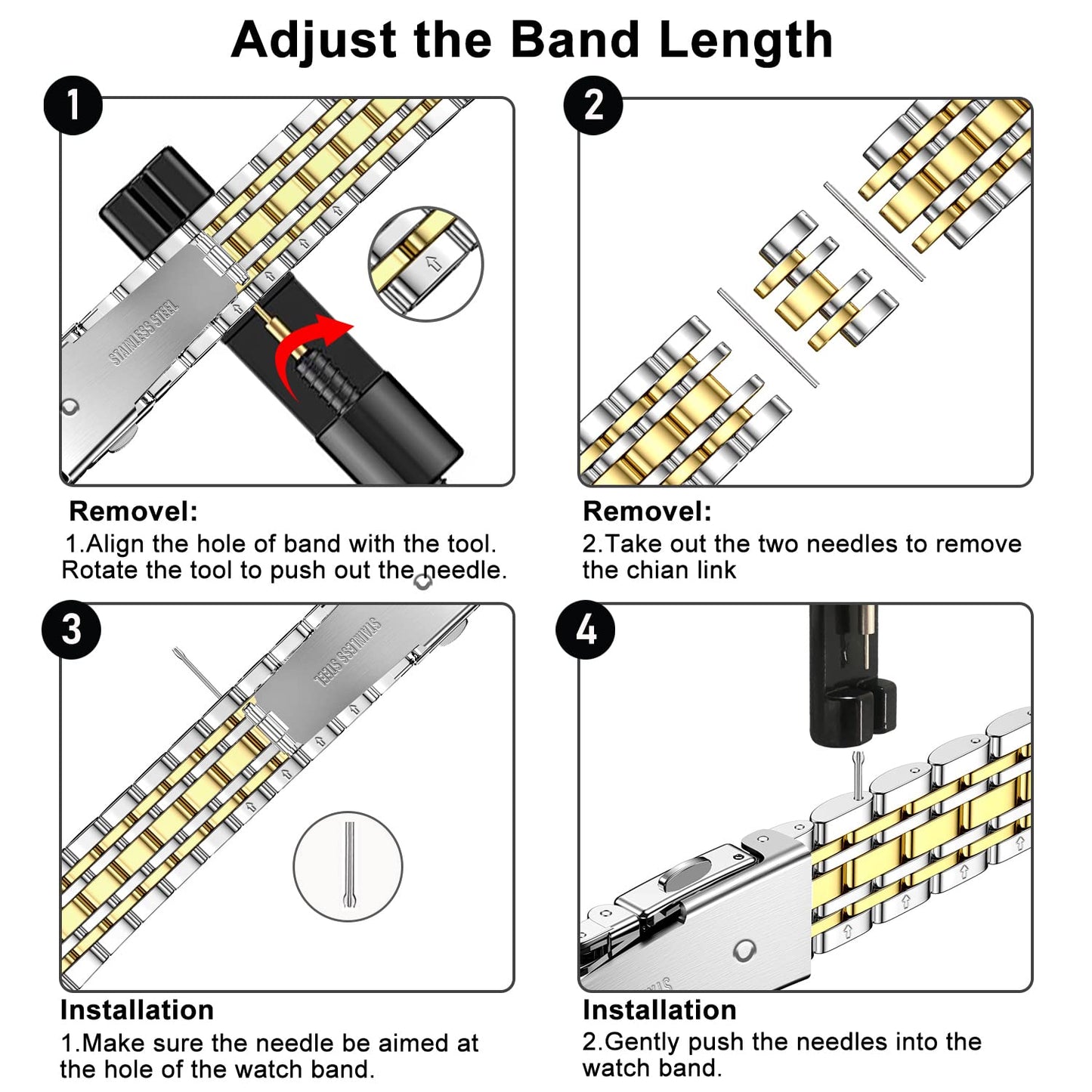 Adjust the Band Length

1

STAINLESS STEEL

Removel:
1.Align the hole of band with the tool. Rotate the tool to push out the needle.

2

Removel:
2.Take out the two needles to remove the chian link

3

STAINLESS STEEL

Installation
1.Make sure the needle be aimed at the hole of the watch band.

4

Installation
2.Gently push the needles into the watch band.