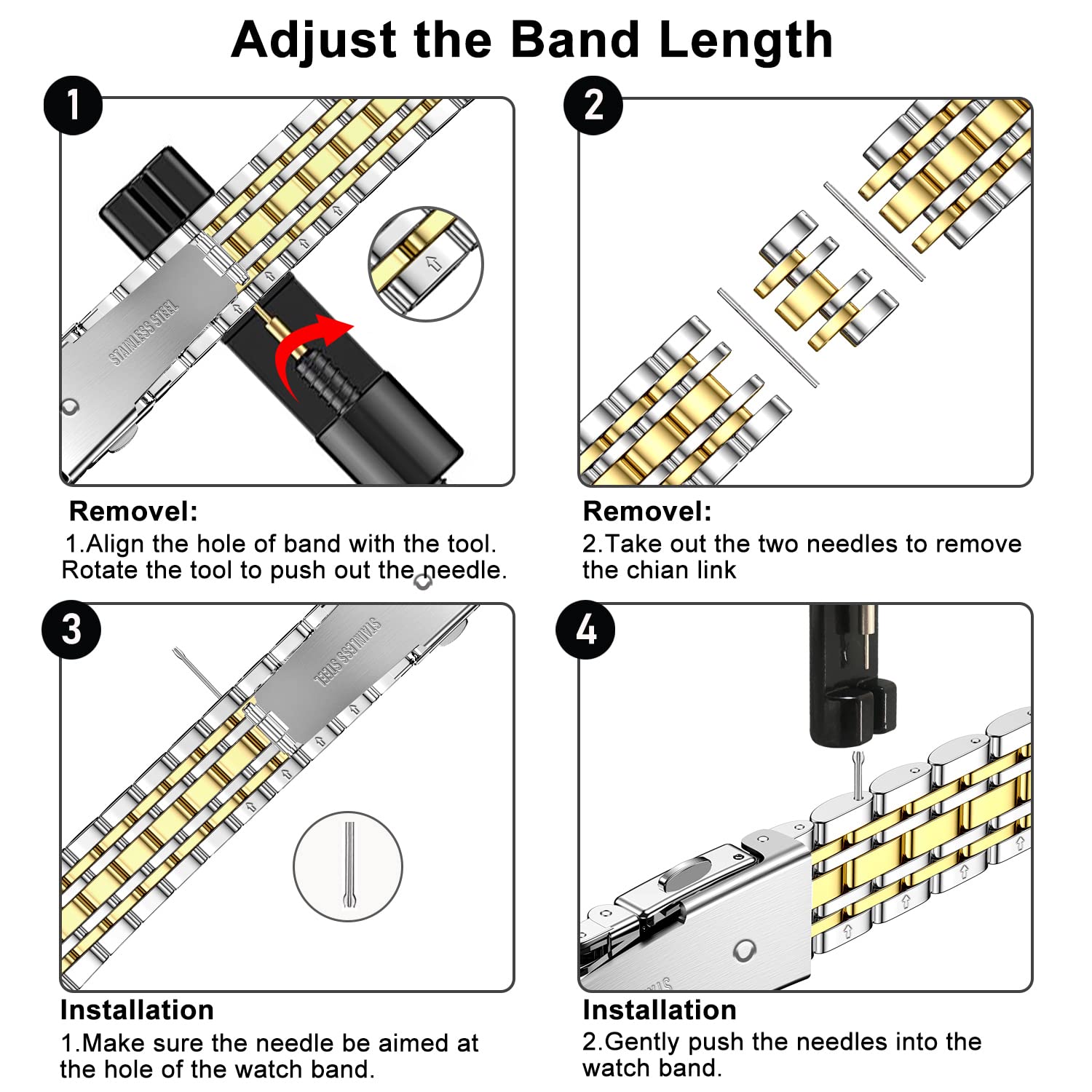 Adjust the Band Length

1

STAINLESS STEEL

Removel:
1.Align the hole of band with the tool. Rotate the tool to push out the needle.

2

Removel:
2.Take out the two needles to remove the chian link

3

STAINLESS STEEL

Installation
1.Make sure the needle be aimed at the hole of the watch band.

4

Installation
2.Gently push the needles into the watch band.