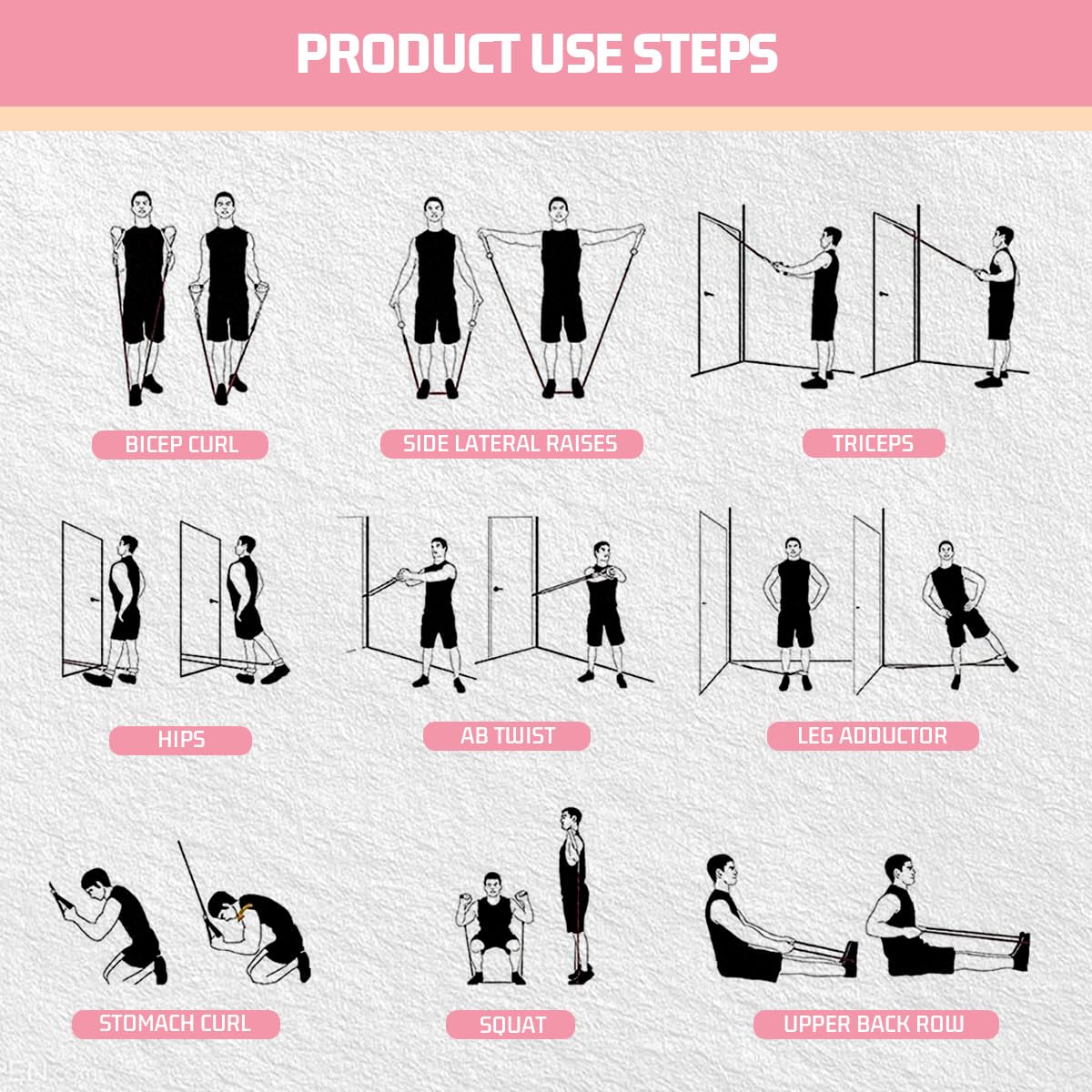 PRODUCT USE STEPS

BICEP CURL

SIDE LATERAL RAISES

TRICEPS

HIPS

AB TWIST

LEG ADDUCTOR

STOMACH CURL

SQUAT

UPPER BACK ROW