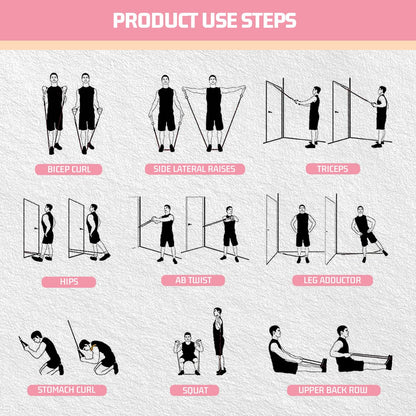 PRODUCT USE STEPS

BICEP CURL

SIDE LATERAL RAISES

TRICEPS

HIPS

AB TWIST

LEG ADDUCTOR

STOMACH CURL

SQUAT

UPPER BACK ROW