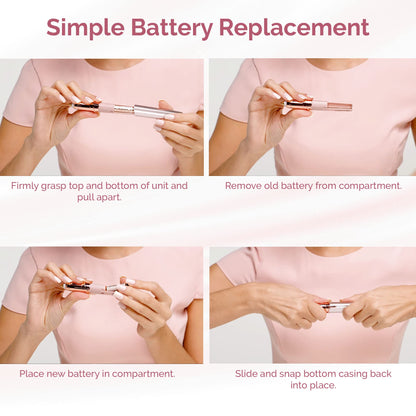 Simple Battery Replacement

Firmly grasp top and bottom of unit and pull apart.

Remove old battery from compartment.

Place new battery in compartment.

Slide and snap bottom casing back into place.