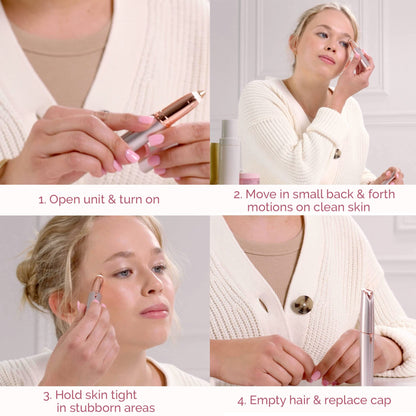 1. Open unit & turn on

2. Move in small back & forth motions on clean skin

3. Hold skin tight in stubborn areas

4. Empty hair & replace cap